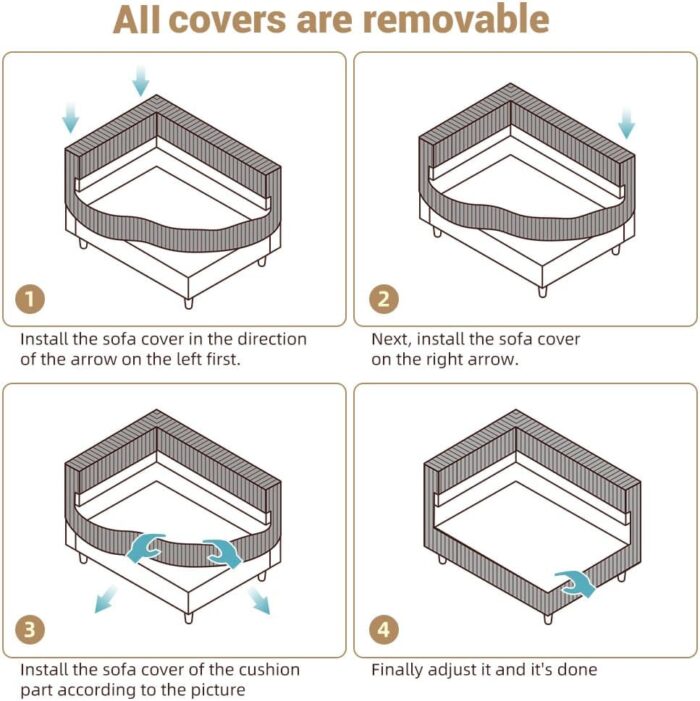 All covers are removable

1

Install the sofa cover in the direction of the arrow on the left first.

2

Next, install the sofa cover on the right arrow.

3

Install the sofa cover of the cushion part according to the picture

4

Finally adjust it and it's done