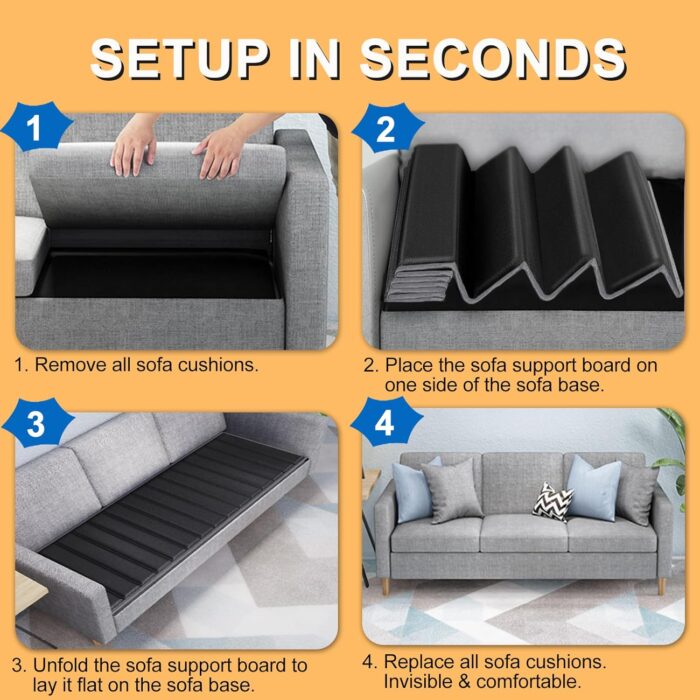 SETUP IN SECONDS

1

1. Remove all sofa cushions.

2

2. Place the sofa support board on one side of the sofa base.

3

3. Unfold the sofa support board to lay it flat on the sofa base.

4

4. Replace all sofa cushions. Invisible & comfortable.