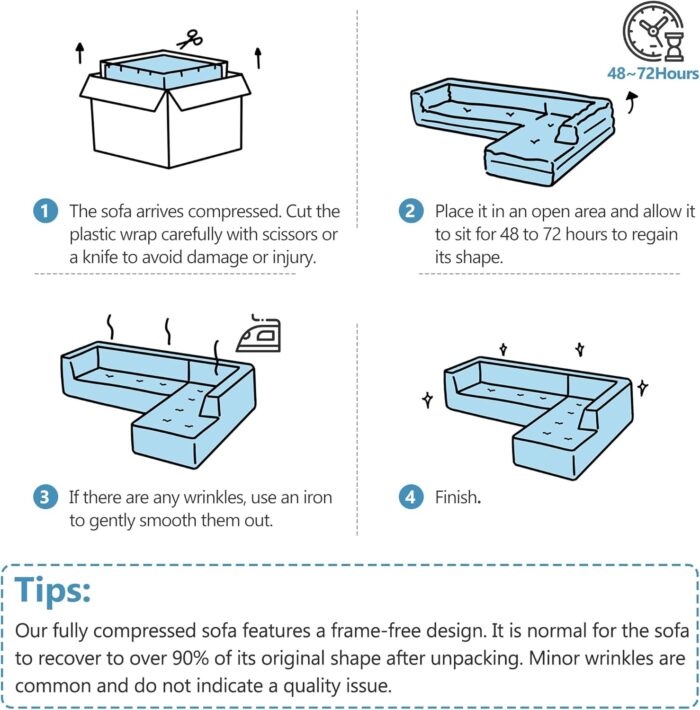 48~72Hours

1 The sofa arrives compressed. Cut the plastic wrap carefully with scissors or a knife to avoid damage or injury.

2 Place it in an open area and allow it to sit for 48 to 72 hours to regain its shape.

3 If there are any wrinkles, use an iron to gently smooth them out.

4 Finish.

Tips:
Our fully compressed sofa features a frame-free design. It is normal for the sofa to recover to over 90% of its original shape after unpacking. Minor wrinkles are common and do not indicate a quality issue.