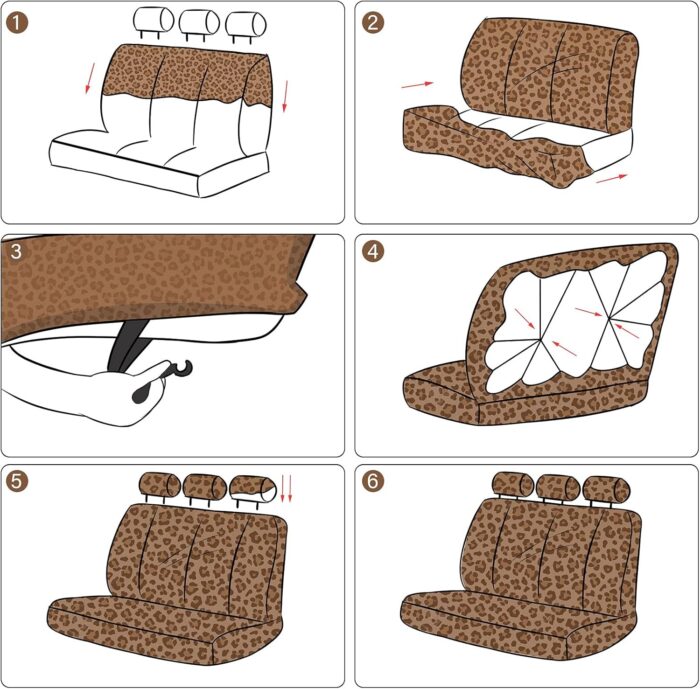 1

2

3

4

5

6