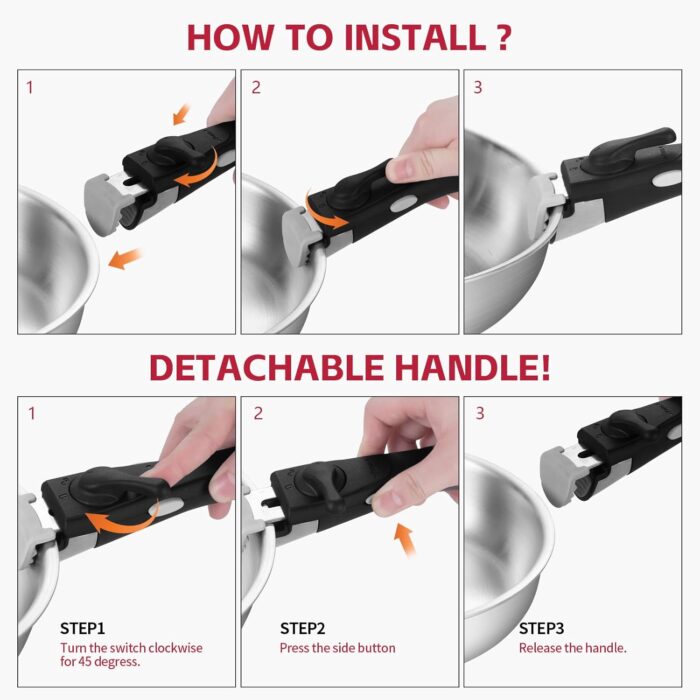 HOW TO INSTALL ?

1

2

3

DETACHABLE HANDLE!

1

STEP1
Turn the switch clockwise for 45 degress.

2

STEP2
Press the side button

3

STEP3
Release the handle.