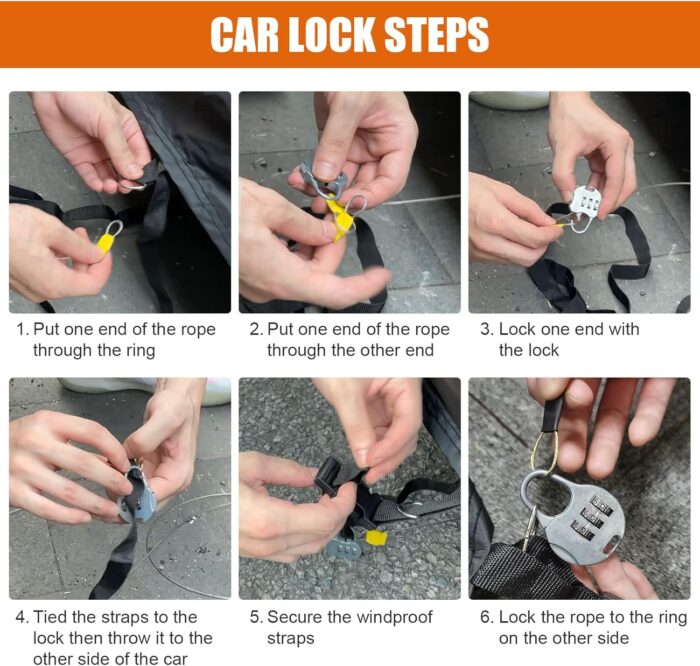 CAR LOCK STEPS

1. Put one end of the rope through the ring

2. Put one end of the rope through the other end

3. Lock one end with the lock

4. Tied the straps to the lock then throw it to the other side of the car

5. Secure the windproof straps

6. Lock the rope to the ring on the other side