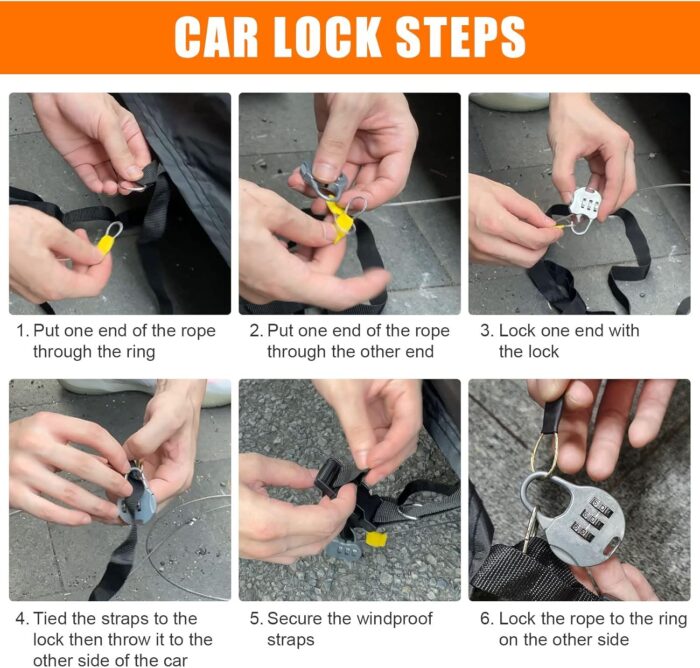 CAR LOCK STEPS

1. Put one end of the rope through the ring

2. Put one end of the rope through the other end

3. Lock one end with the lock

4. Tied the straps to the lock then throw it to the other side of the car

5. Secure the windproof straps

6. Lock the rope to the ring on the other side