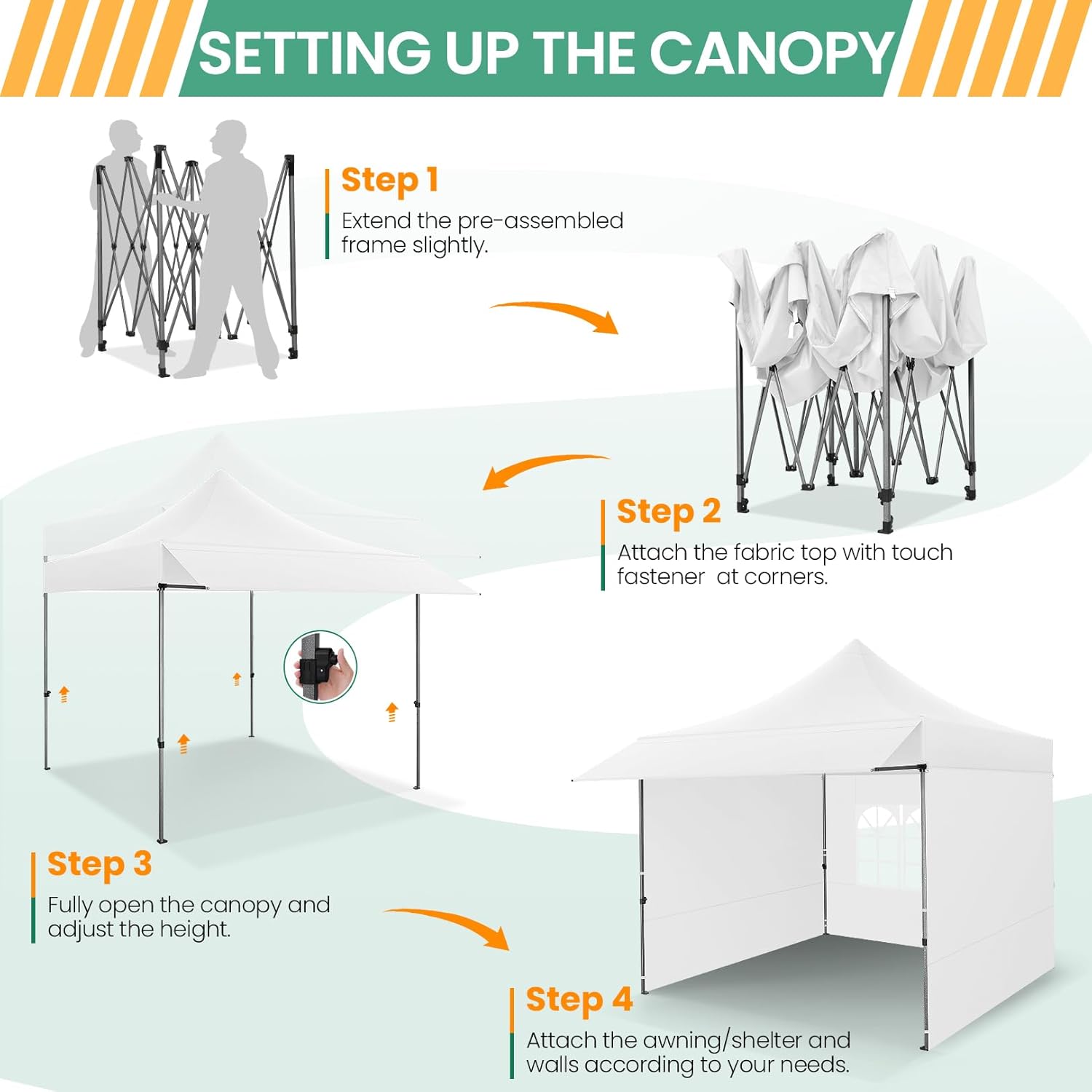 SETTING UP THE CANOPY

Step 1
Extend the pre-assembled frame slightly.

Step 2
Attach the fabric top with touch fastener at corners.

Step 3
Fully open the canopy and adjust the height.

Step 4
Attach the awning/shelter and walls according to your needs.