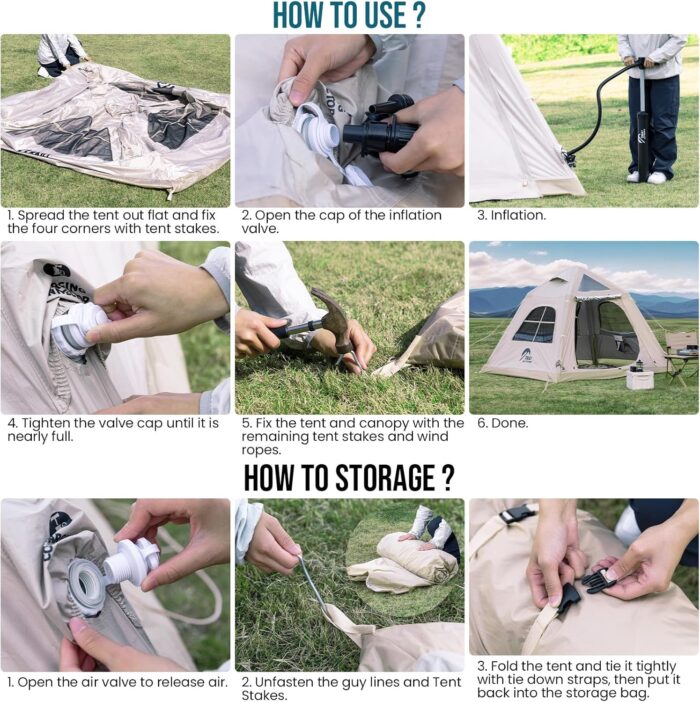 HOW TO USE ?

1. Spread the tent out flat and fix the four corners with tent stakes.

2. Open the cap of the inflation valve.

3. Inflation.

4. Tighten the valve cap until it is nearly full.

5. Fix the tent and canopy with the remaining tent stakes and wind ropes.

6. Done.

HOW TO STORAGE ?

1. Open the air valve to release air.

2. Unfasten the guy lines and Tent Stakes.

3. Fold the tent and tie it tightly with tie down straps, then put it back into the storage bag.