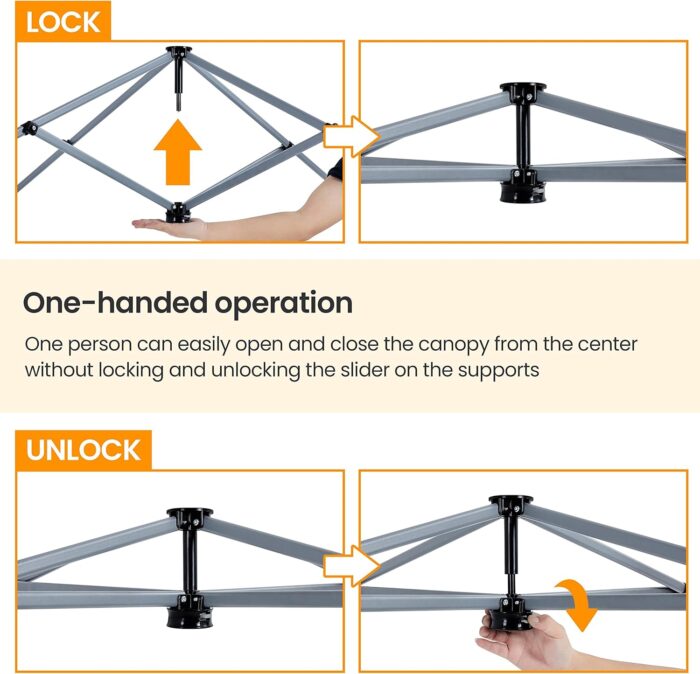 LOCK

One-handed operation

One person can easily open and close the canopy from the center without locking and unlocking the slider on the supports

UNLOCK