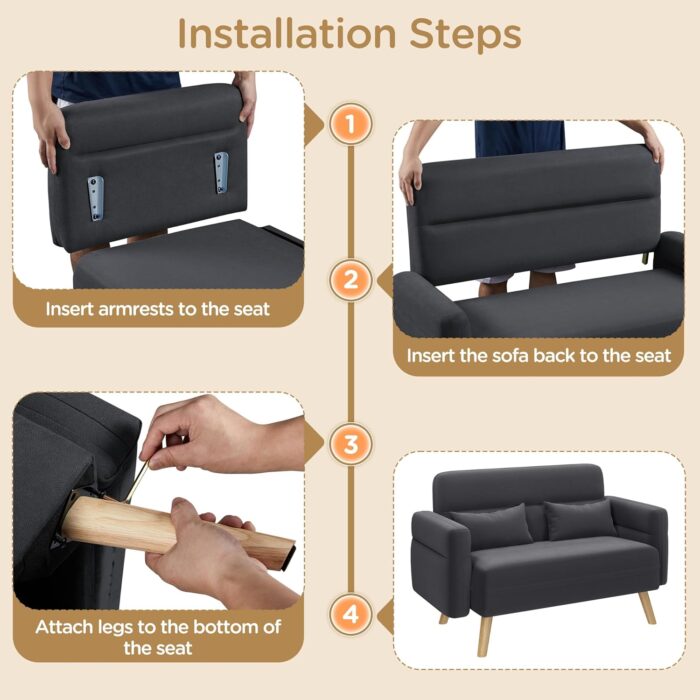 Installation Steps

1

Insert armrests to the seat

2

Insert the sofa back to the seat

3

Attach legs to the bottom of the seat

4