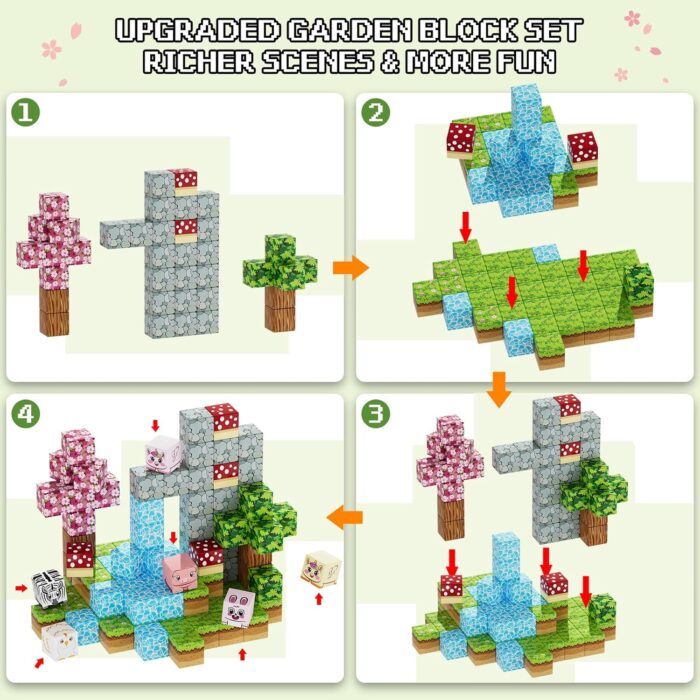 UPGRADED GARDEN BLOCK SET
RICHER SCENES & MORE FUN

1

2

4

3