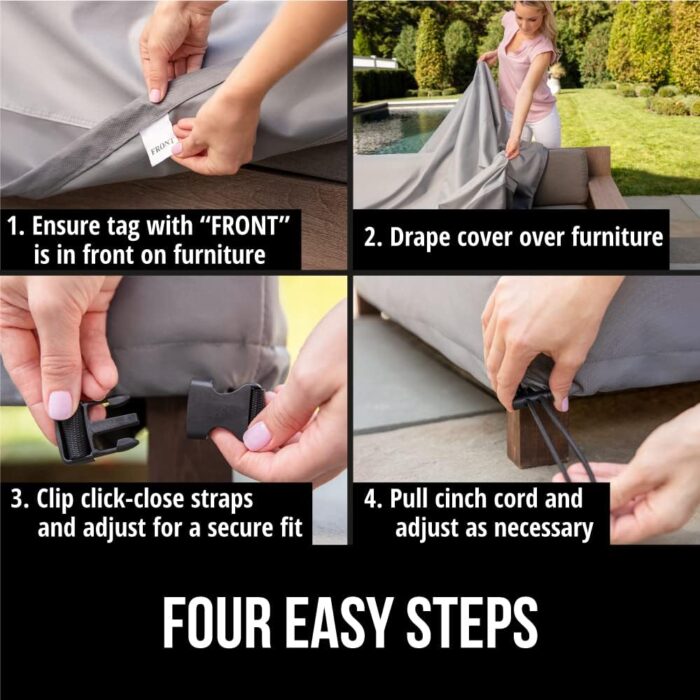 FRONT

1. Ensure tag with “FRONT” is in front on furniture

2. Drape cover over furniture

3. Clip click-close straps and adjust for a secure fit

4. Pull cinch cord and adjust as necessary

FOUR EASY STEPS