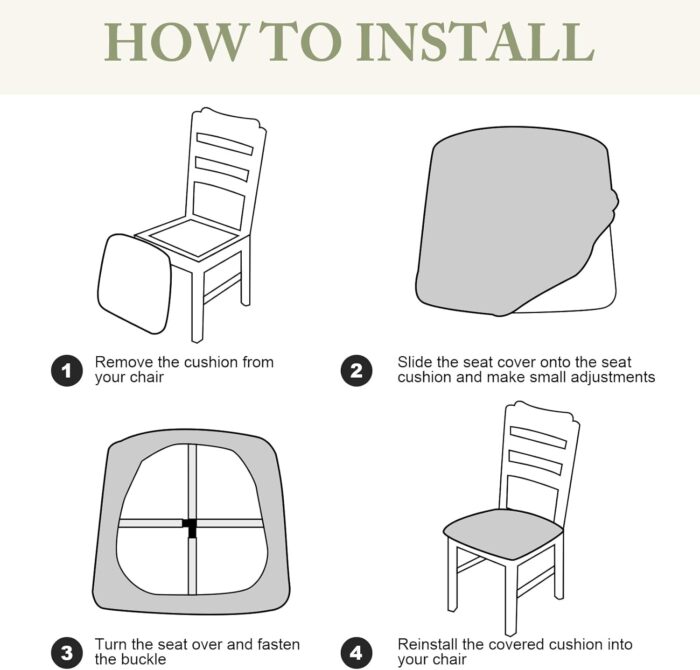 HOW TO INSTALL

1 Remove the cushion from your chair

2 Slide the seat cover onto the seat cushion and make small adjustments

3 Turn the seat over and fasten the buckle

4 Reinstall the covered cushion into your chair