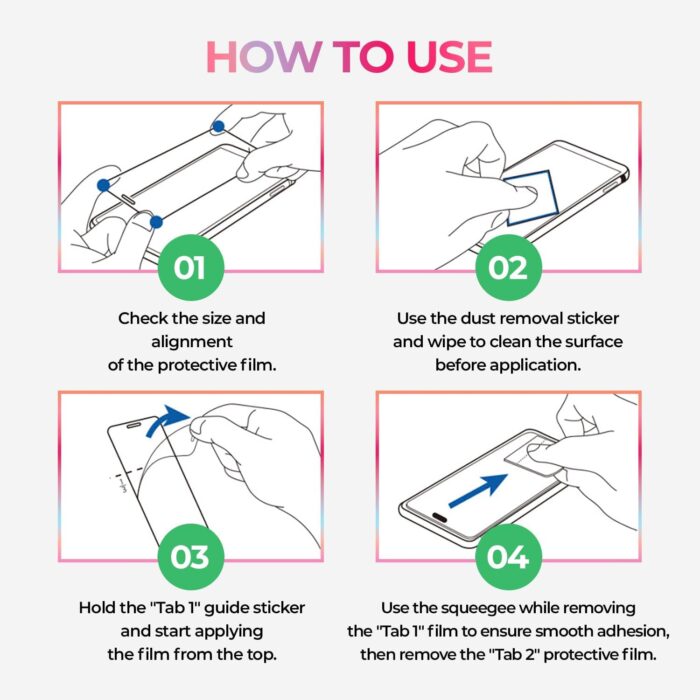 HOW TO USE

01

Check the size and alignment of the protective film.

02

Use the dust removal sticker and wipe to clean the surface before application.

03

Hold the "Tab 1" guide sticker and start applying the film from the top.

04

Use the squeegee while removing the "Tab 1" film to ensure smooth adhesion, then remove the "Tab 2" protective film.