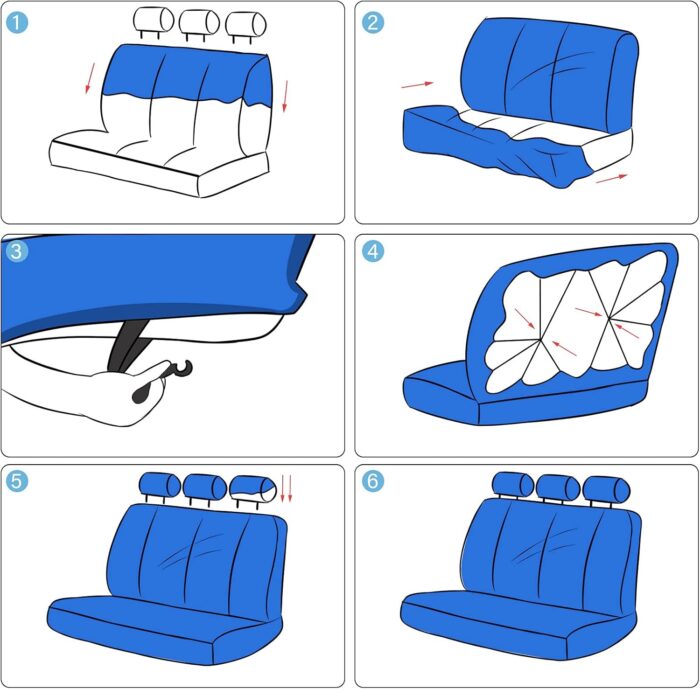 1

2

3

4

5

6