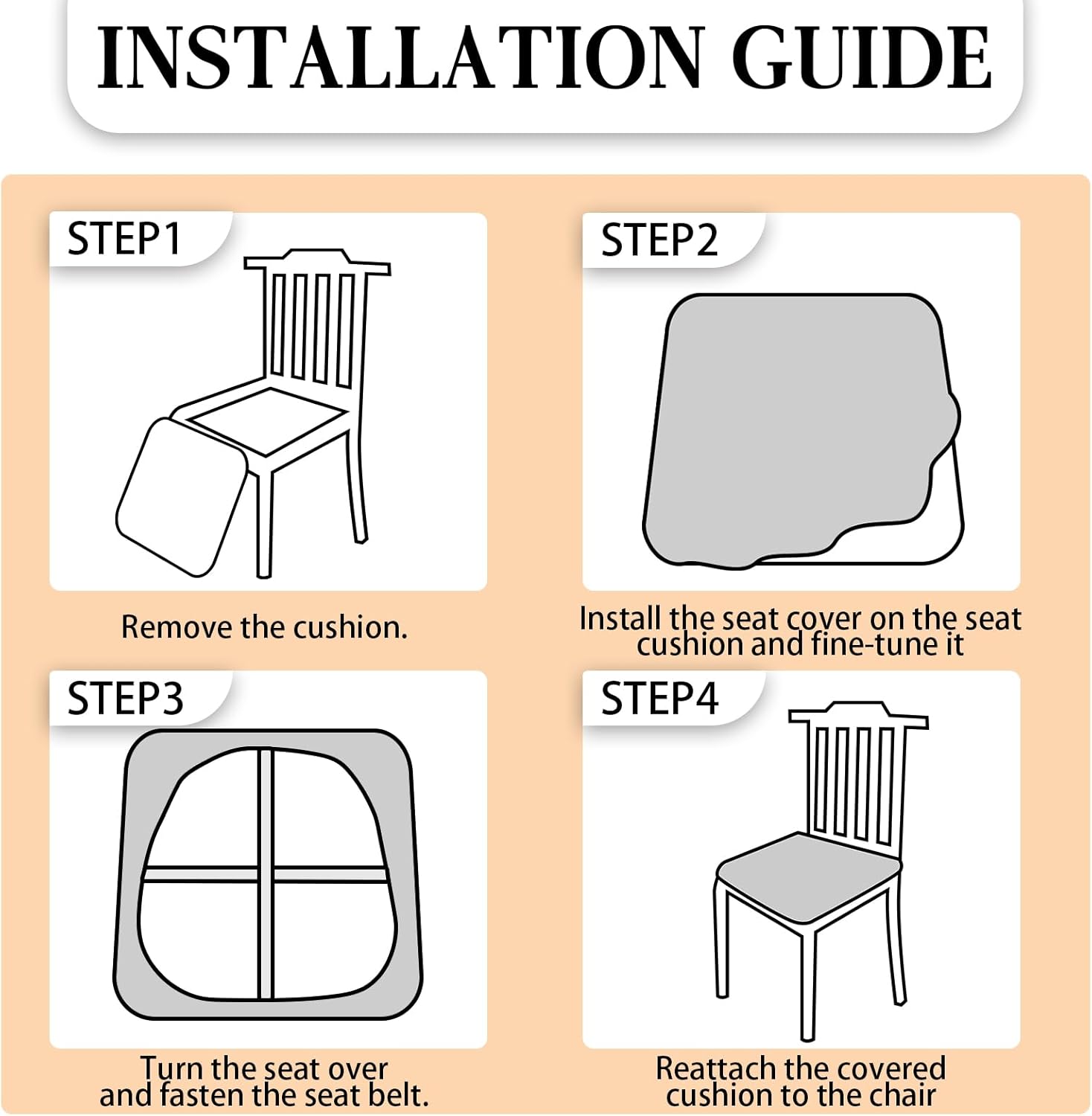 INSTALLATION GUIDE

STEP1

Remove the cushion.

STEP2

Install the seat cover on the seat cushion and fine-tune it

STEP3

Turn the seat over and fasten the seat belt.

STEP4

Reattach the covered cushion to the chair