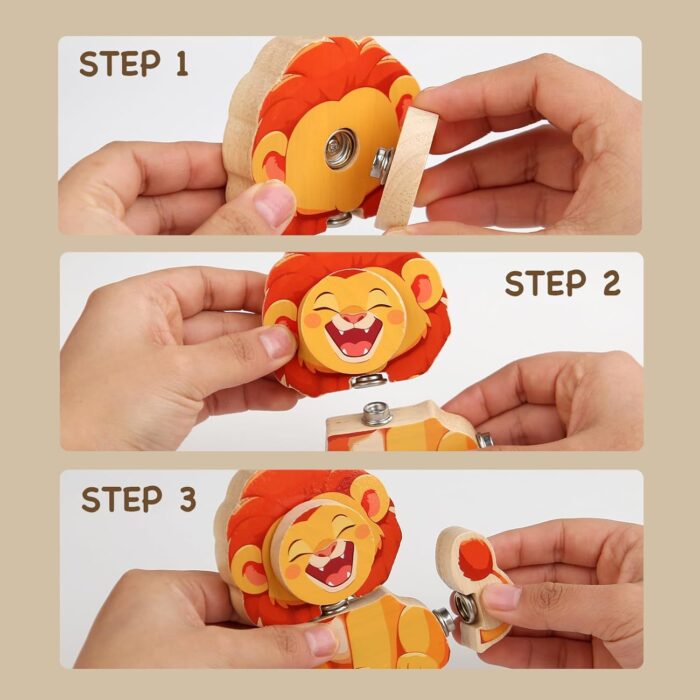 STEP 1

STEP 2

STEP 3