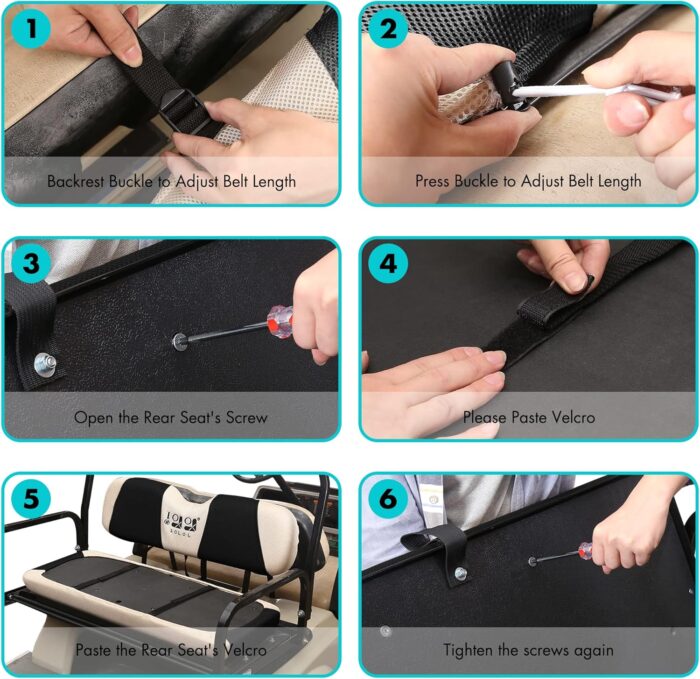 1
Backrest Buckle to Adjust Belt Length

2
Press Buckle to Adjust Belt Length

3
Open the Rear Seat's Screw

4
Please Paste Velcro

5
10L0L
Paste the Rear Seat's Velcro

6
Tighten the screws again