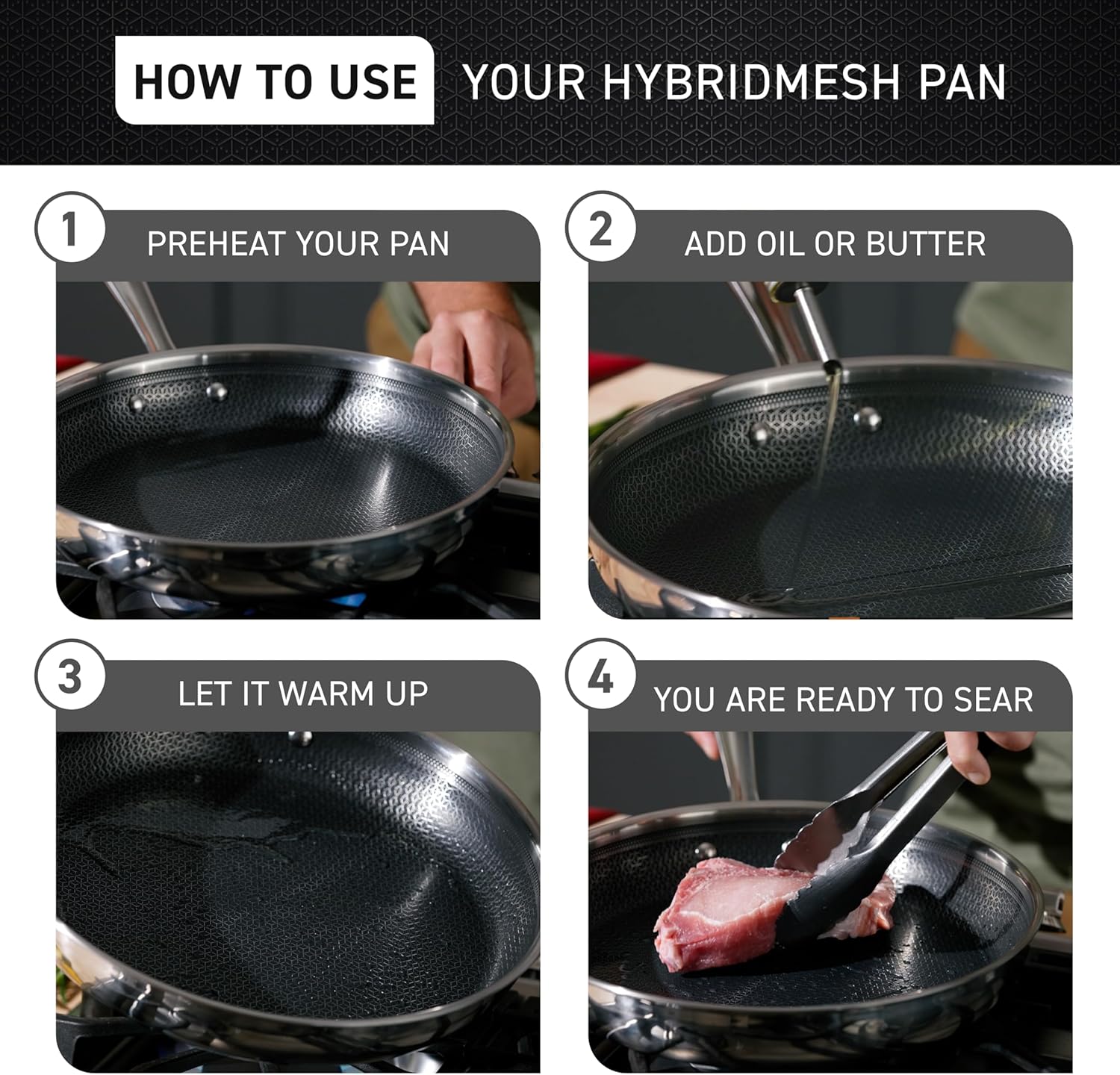 HOW TO USE YOUR HYBRIDMESH PAN

1 PREHEAT YOUR PAN

2 ADD OIL OR BUTTER

3 LET IT WARM UP

4 YOU ARE READY TO SEAR