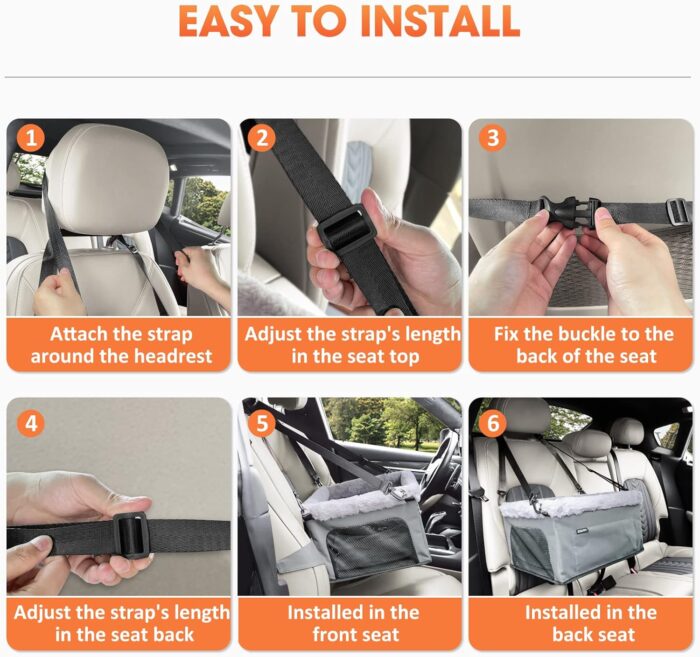 EASY TO INSTALL

1

Attach the strap around the headrest

2

Adjust the strap's length in the seat top

3

Fix the buckle to the back of the seat

4

Adjust the strap's length in the seat back

5

Installed in the front seat

6

Installed in the back seat