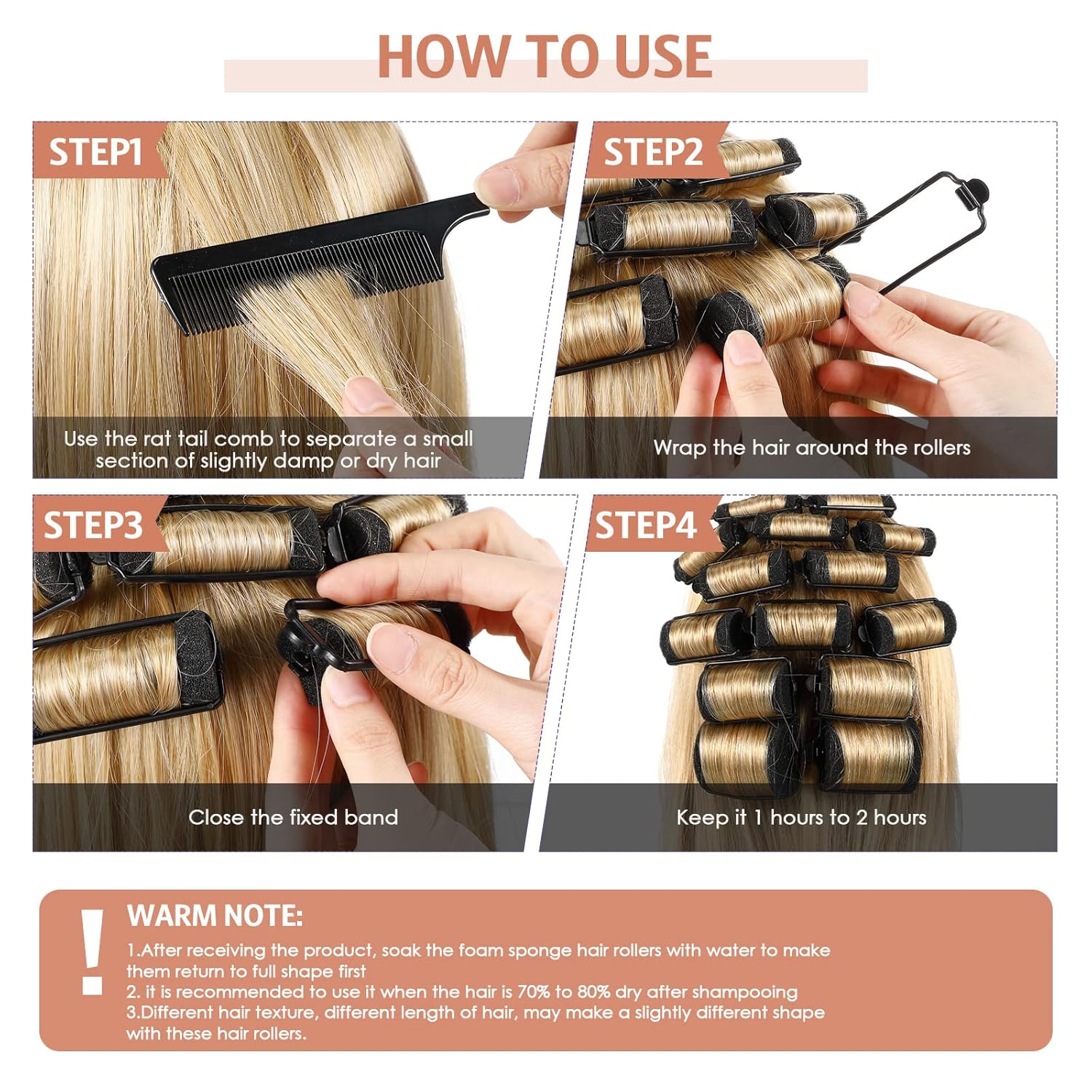 HOW TO USE

STEP1

Use the rat tail comb to separate a small section of slightly damp or dry hair

STEP2

Wrap the hair around the rollers

STEP3

Close the fixed band

STEP4

Keep it 1 hours to 2 hours

!

WARM NOTE:

1.After receiving the product, soak the foam sponge hair rollers with water to make them return to full shape first
2. it is recommended to use it when the hair is 70% to 80% dry after shampooing
3.Different hair texture, different length of hair, may make a slightly different shape with these hair rollers.