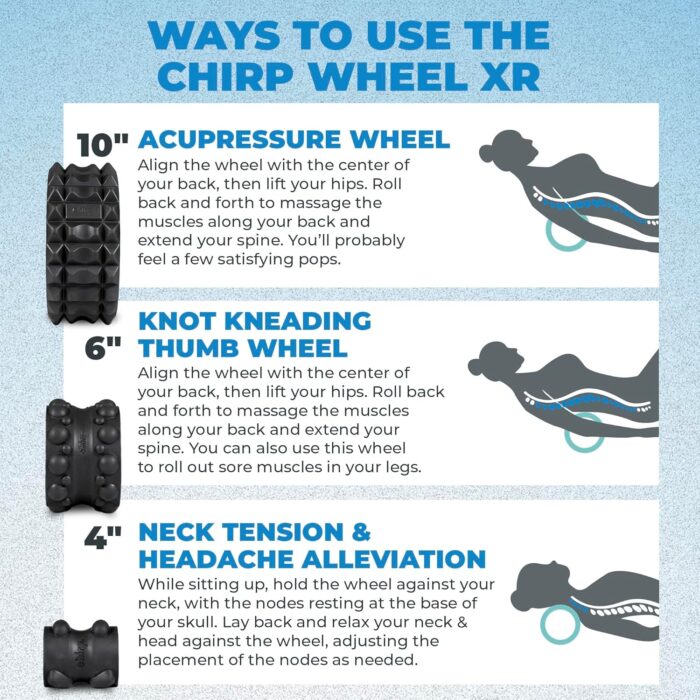 WAYS TO USE THE CHIRP WHEEL XR

10" ACUPRESSURE WHEEL
Align the wheel with the center of your back, then lift your hips. Roll back and forth to massage the muscles along your back and extend your spine. You'll probably feel a few satisfying pops.

6" KNOT KNEADING THUMB WHEEL
Align the wheel with the center of your back, then lift your hips. Roll back and forth to massage the muscles along your back and extend your spine. You can also use this wheel to roll out sore muscles in your legs.

4" NECK TENSION & HEADACHE ALLEVIATION
While sitting up, hold the wheel against your neck, with the nodes resting at the base of your skull. Lay back and relax your neck & head against the wheel, adjusting the placement of the nodes as needed.