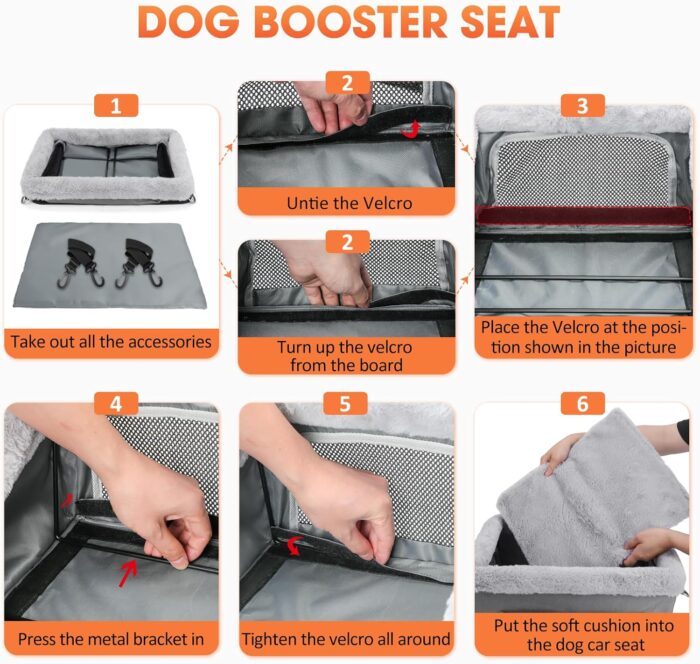 DOG BOOSTER SEAT

1

Take out all the accessories

2

Untie the Velcro

2

Turn up the velcro from the board

3

Place the Velcro at the position shown in the picture

4

Press the metal bracket in

5

Tighten the velcro all around

6

Put the soft cushion into the dog car seat